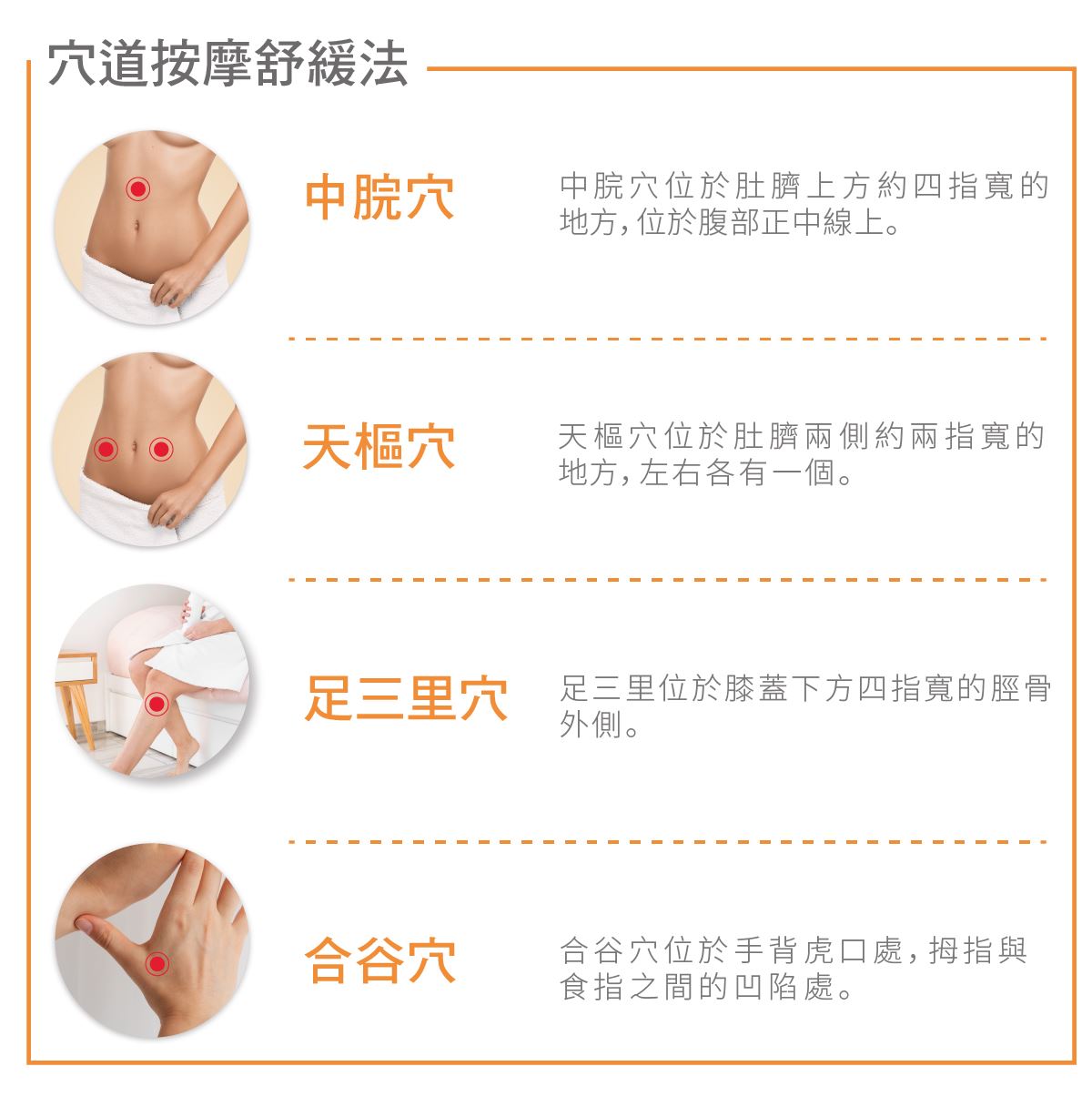 穴道按摩舒緩法

中脘穴

中脘穴位於肚臍上方約四指寬的地方，位於腹部正中線上。

天樞穴

天樞穴位於肚臍兩側約兩指寬的地方，左右各有一個。

足三里穴

足三里位於膝蓋下方四指寬的脛骨外側。

合谷穴

合谷穴位於手背虎口處，拇指與食指之間的凹陷處。