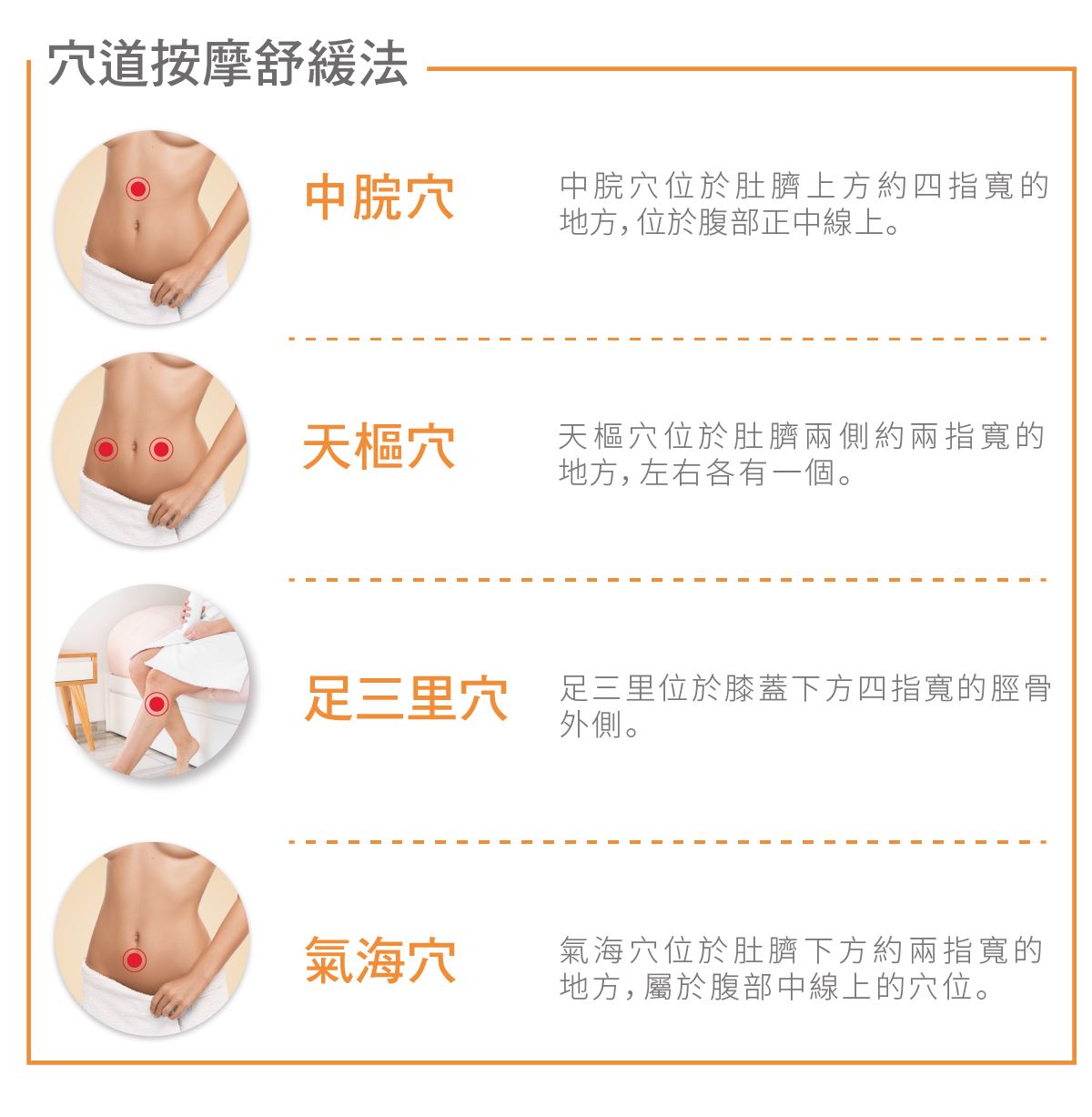 穴道按摩舒緩法

中脘穴

中脘穴位於肚臍上方約四指寬的地方，位於腹部正中線上。

天樞穴

天樞穴位於肚臍兩側約兩指寬的地方，左右各有一個。

足三里穴

足三里位於膝蓋下方四指寬的脛骨外側。

氣海穴

氣海穴位於肚臍下方約兩指寬的地方，屬於腹部中線上的穴位。