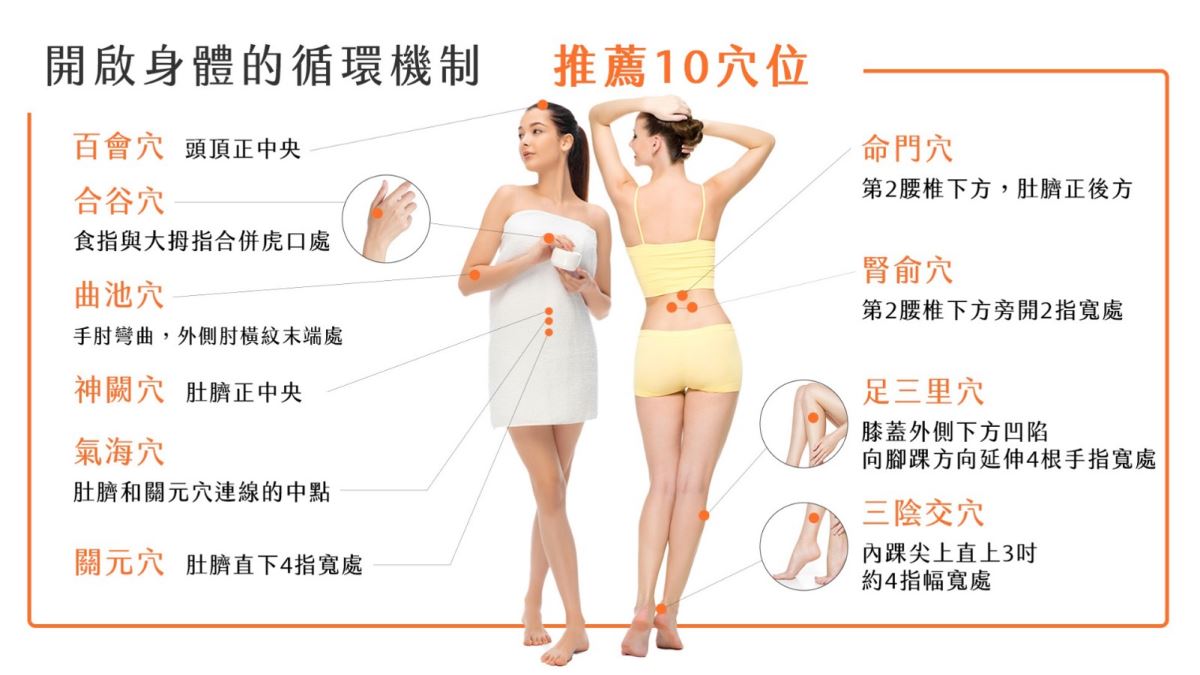 開啟身體的循環機制 推薦10穴位

百會穴 頭頂正中央

合谷穴
食指與大拇指合併虎口處

曲池穴
手肘彎曲，外側肘橫紋末端處

神闕穴 肚臍正中央

氣海穴
肚臍和關元穴連線的中點

關元穴 肚臍直下4指寬處

命門穴
第2腰椎下方，肚臍正後方

腎俞穴
第2腰椎下方旁開2指寬處

足三里穴
膝蓋外側下方凹陷
向腳踝方向延伸4根手指寬處

三陰交穴
內踝尖上直上3吋
約4指幅寬處